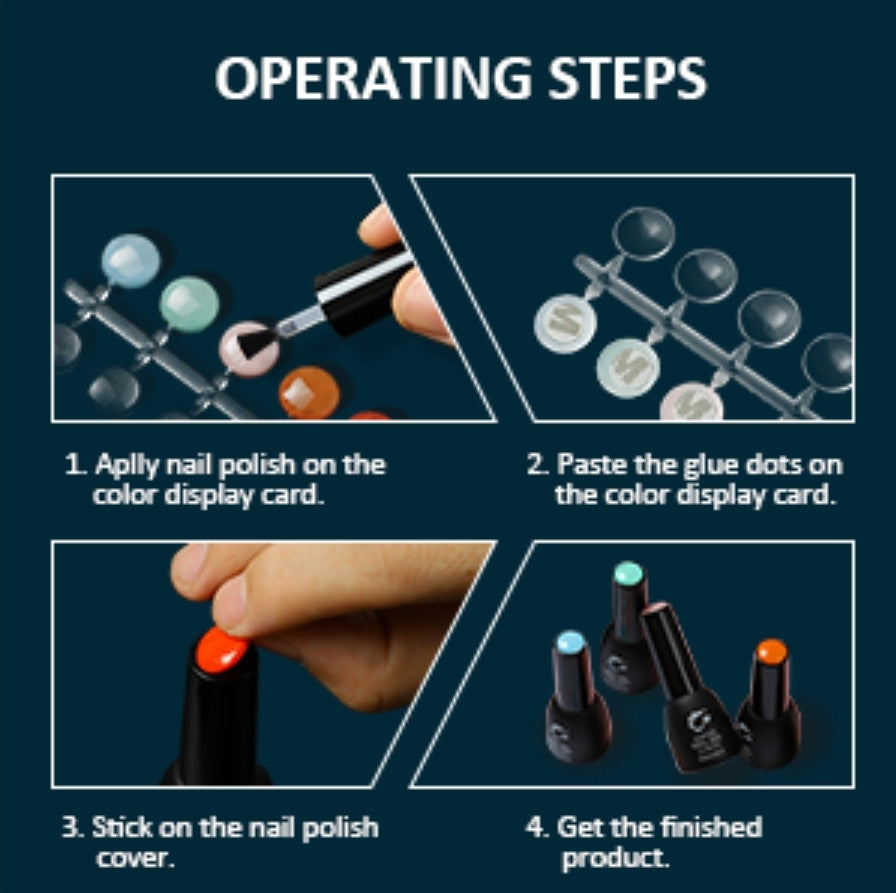 OPERATING STEPS

1. Aplly nail polish on the color display card.

2. Paste the glue dots on the color display card.

3. Stick on the nail polish cover.

4. Get the finished product.